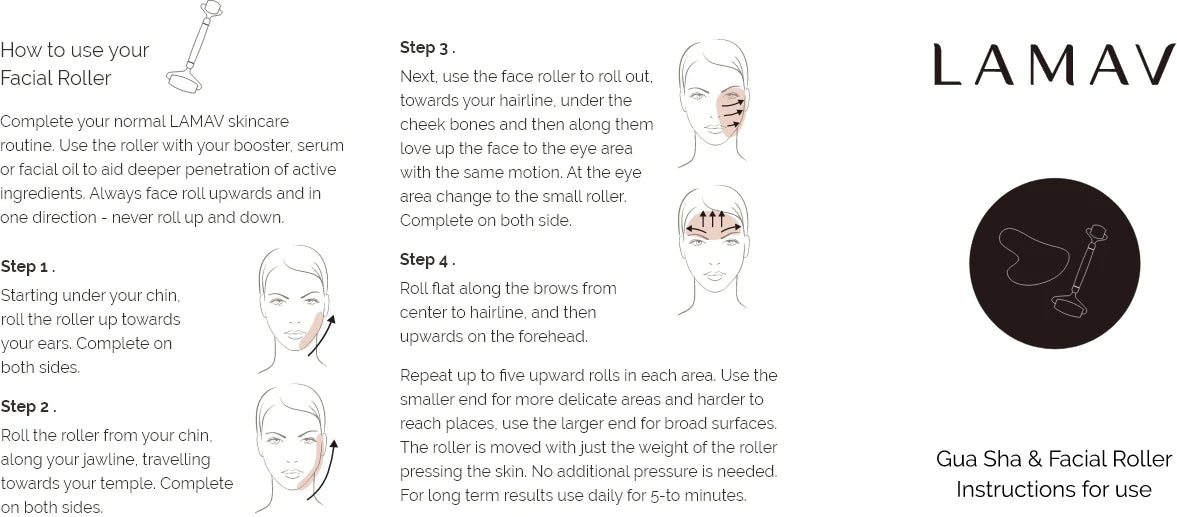 How to use your Facial Roller

Complete your normal LAMAV skincare routine. Use the roller with your booster, serum or facial oil to aid deeper penetration of active ingredients. Always face roll upwards and in one direction - never roll up and down.

Step 1 .

Starting under your chin, roll the roller up towards your ears. Complete on both sides.

Step 2 .

Roll the roller from your chin, along your jawline, travelling towards your temple. Complete on both sides.

Step 3 .

Next, use the face roller to roll out, towards your hairline, under the cheek bones and then along them love up the face to the eye area with the same motion. At the eye area change to the small roller. Complete on both side.

Step 4 .

Roll flat along the brows from center to hairline, and then upwards on the forehead.

Repeat up to five upward rolls in each area. Use the smaller end for more delicate areas and harder to reach places, use the larger end for broad surfaces. The roller is moved with just the weight of the roller pressing the skin. No additional pressure is needed. For long term results use daily for 5-to minutes.

LAMAV

Gua Sha & Facial Roller
Instructions for use